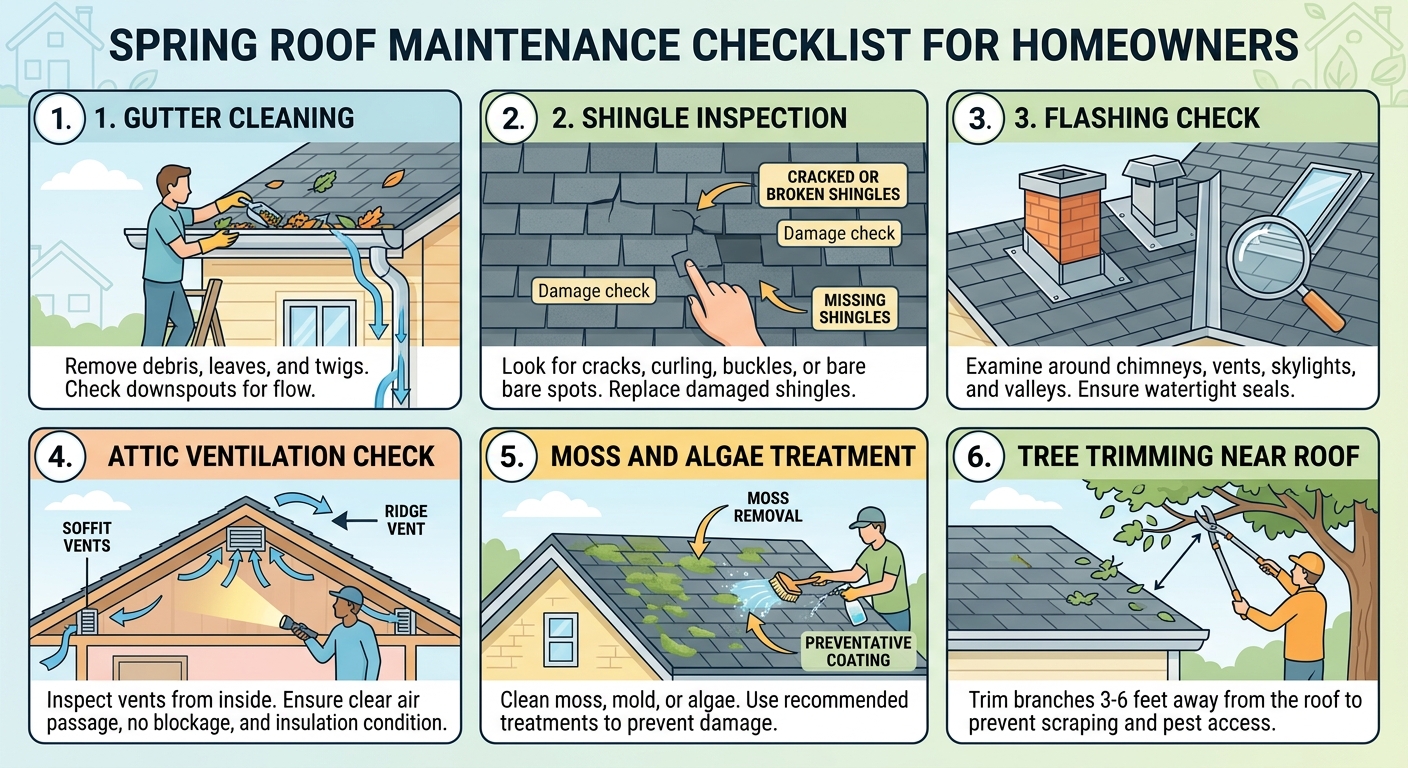 SPRING ROOF MAINTENANCE CHECKLIST FOR HOMEOWNERS

1. 1. GUTTER CLEANING

Remove debris, leaves, and twigs. Check downspouts for flow.

2. 2. SHINGLE INSPECTION

CRACKED OR BROKEN SHINGLES

Damage check

Damage check

MISSING SHINGLES

Look for cracks, curling, buckles, or bare bare spots. Replace damaged shingles.

3. 3. FLASHING CHECK

Examine around chimneys, vents, skylights, and valleys. Ensure watertight seals.

4. ATTIC VENTILATION CHECK

SOFFIT VENTS

RIDGE VENT

Inspect vents from inside. Ensure clear air passage, no blockage, and insulation condition.

5. MOSS AND ALGAE TREATMENT

MOSS REMOVAL

PREVENTATIVE COATING

Clean moss, mold, or algae. Use recommended treatments to prevent damage.

6. TREE TRIMMING NEAR ROOF

Trim branches 3-6 feet away from the roof to prevent scraping and pest access.